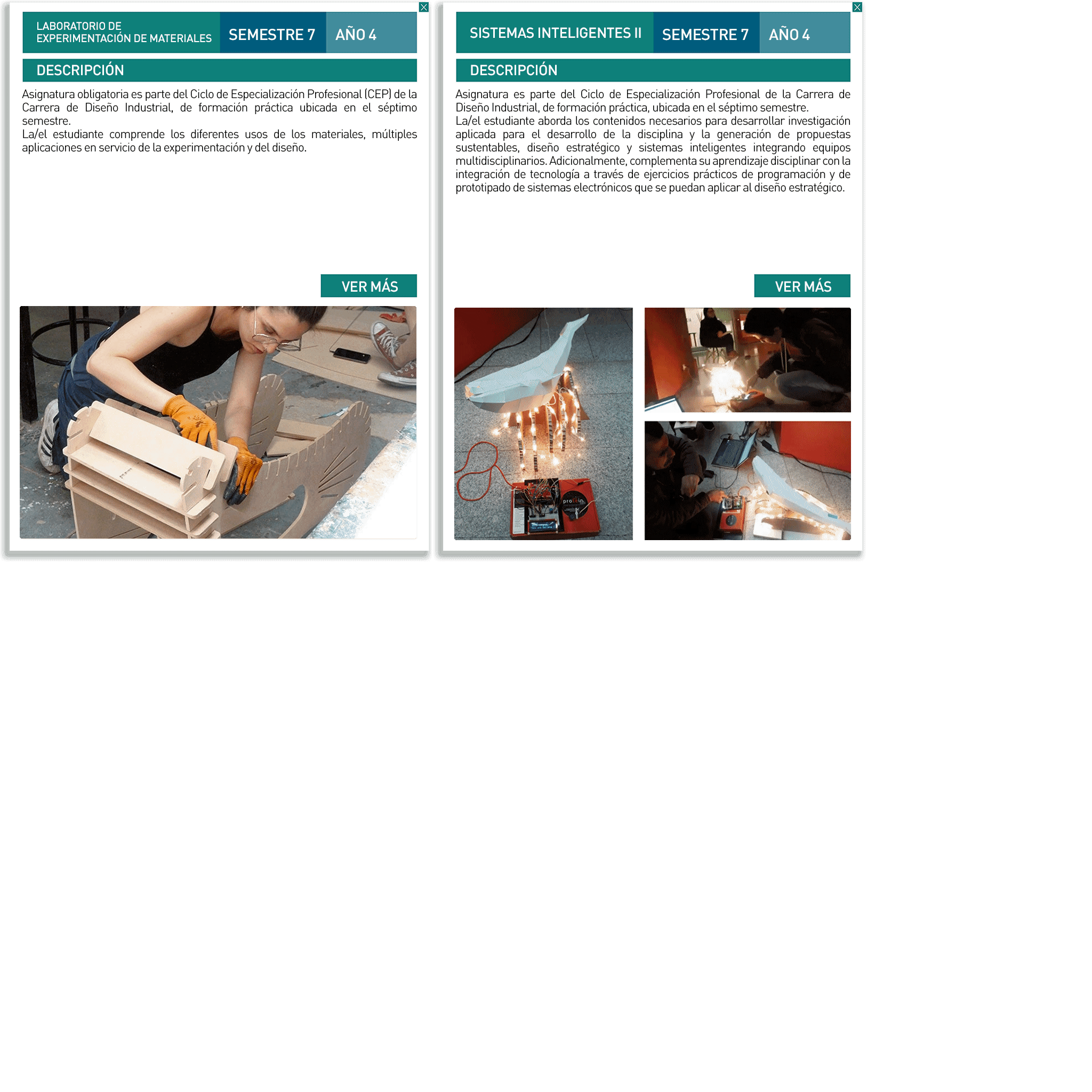 LABORATORIO DE EXPERIMENTACIÓN DE MATERIALES

SEMESTRE 7

AÑO 4

DESCRIPCIÓN

Asignatura obligatoria es parte del Ciclo de Especialización Profesional (CEP) de la Carrera de Diseño Industrial, de formación práctica ubicada en el séptimo semestre.
La/el estudiante comprende los diferentes usos de los materiales, múltiples aplicaciones en servicio de la experimentación y del diseño.

VER MÁS

SISTEMAS INTELIGENTES II

SEMESTRE 7

AÑO 4

DESCRIPCIÓN

Asignatura es parte del Ciclo de Especialización Profesional de la Carrera de Diseño Industrial, de formación práctica, ubicada en el séptimo semestre.
La/el estudiante aborda los contenidos necesarios para desarrollar investigación aplicada para el desarrollo de la disciplina y la generación de propuestas sustentables, diseño estratégico y sistemas inteligentes integrando equipos multidisciplinarios. Adicionalmente, complementa su aprendizaje disciplinar con la integración de tecnología a través de ejercicios prácticos de programación y de prototipado de sistemas electrónicos que se puedan aplicar al diseño estratégico.

VER MÁS